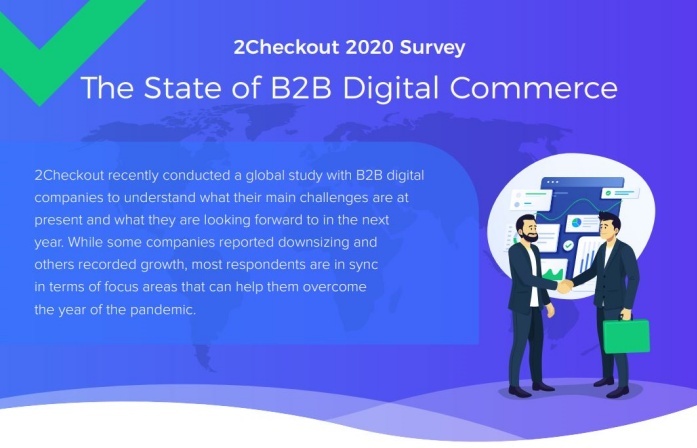 2Checkout 2020 Survey

The State of B2B Digital Commerce

2Checkout recently conducted a global study with B2B digital companies to understand what their main challenges are at present and what they are looking forward to in the next year. While some companies reported downsizing and others recorded growth, most respondents are in sync in terms of focus areas that can help them overcome the year of the pandemic.