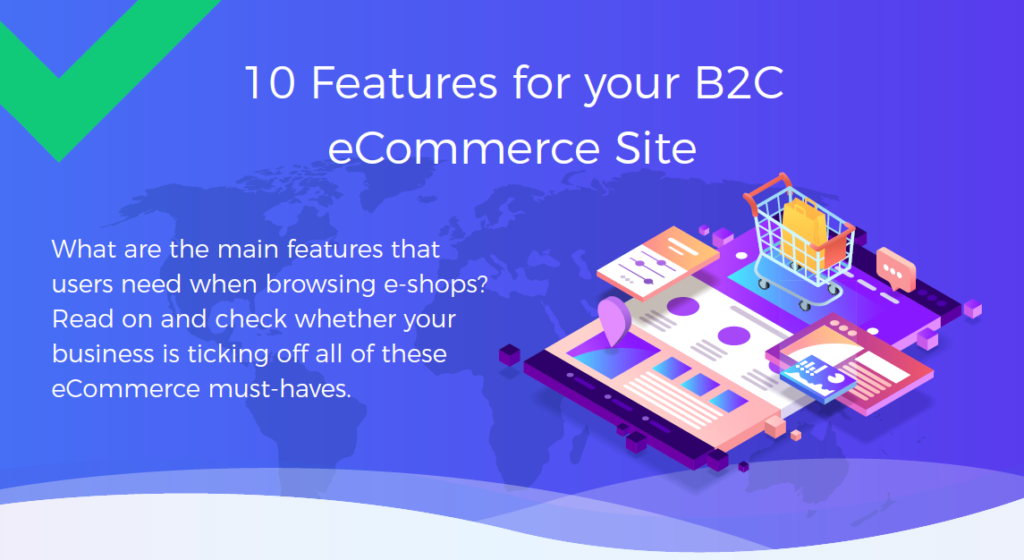 10 Features for your B2C eCommerce Site

What are the main features that users need when browsing e-shops? Read on and check whether your business is ticking off all of these eCommerce must-haves.