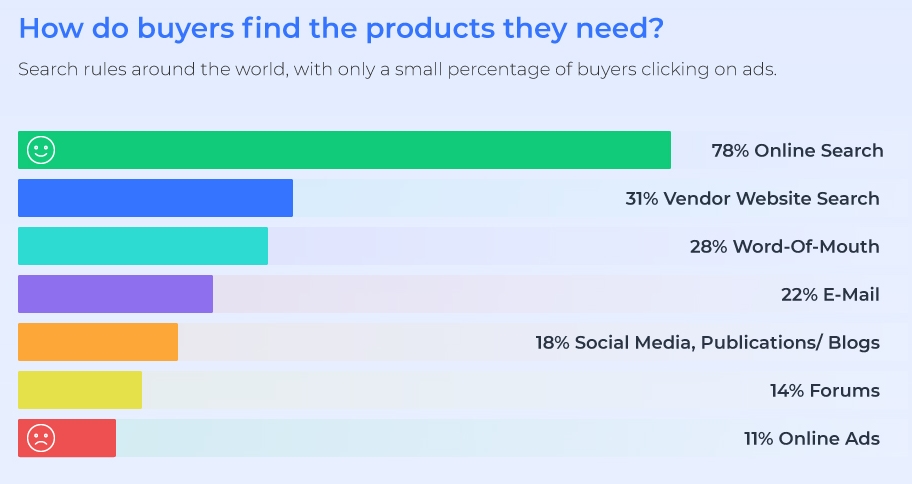 How do buyers find the products they need?

Search rules around the world, with only a small percentage of buyers clicking on ads.

78% Online Search

31% Vendor Website Search

28% Word-Of-Mouth

22% E-Mail

18% Social Media, Publications/ Blogs

14% Forums

11% Online Ads