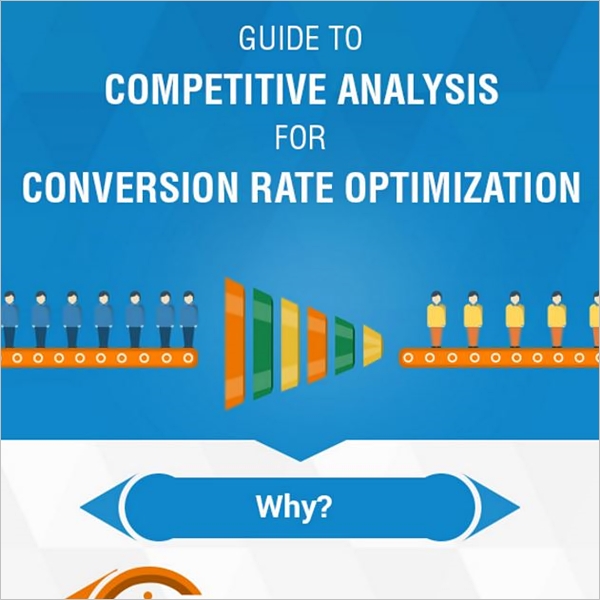 GUIDE TO
COMPETITIVE ANALYSIS
FOR
CONVERSION RATE OPTIMIZATION

Why?