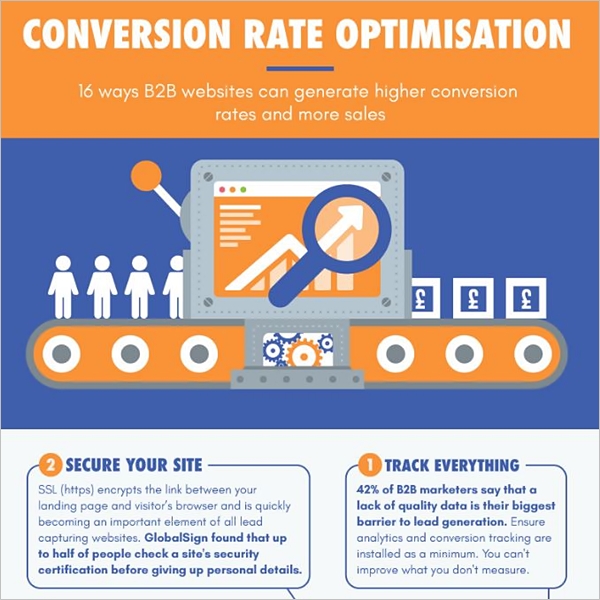 CONVERSION RATE OPTIMISATION

16 ways B2B websites can generate higher conversion rates and more sales

£ £ £

2 SECURE YOUR SITE

SSL (https) encrypts the link between your landing page and visitor's browser and is quickly becoming an important element of all lead capturing websites. GlobalSign found that up to half of people check a site's security certification before giving up personal details.

1 TRACK EVERYTHING

42% of B2B marketers say that a lack of quality data is their biggest barrier to lead generation. Ensure analytics and conversion tracking are installed as a minimum. You can't improve what you don't measure.