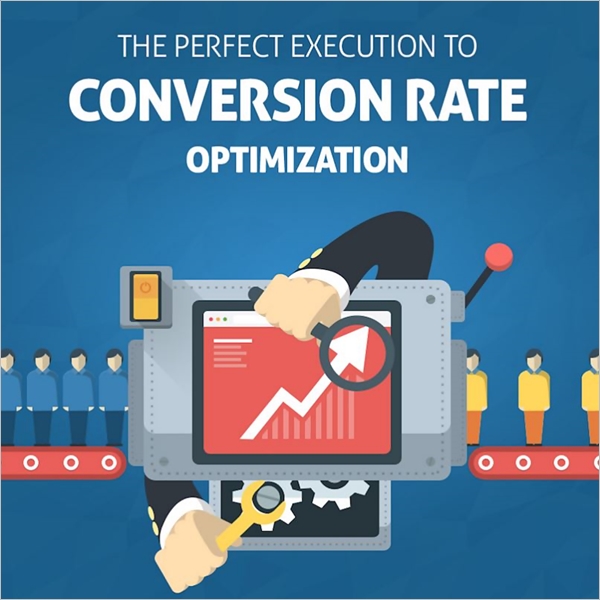 THE PERFECT EXECUTION TO
CONVERSION RATE
OPTIMIZATION