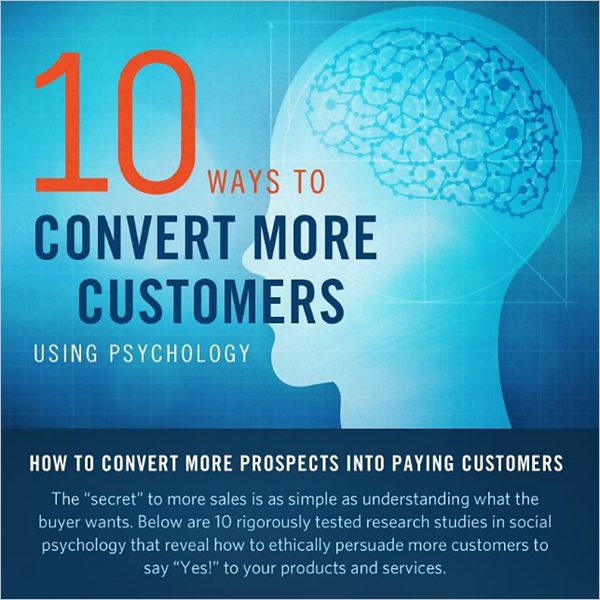 10 WAYS TO
CONVERT MORE CUSTOMERS
USING PSYCHOLOGY

HOW TO CONVERT MORE PROSPECTS INTO PAYING CUSTOMERS

The “secret” to more sales is as simple as understanding what the buyer wants. Below are 10 rigorously tested research studies in social psychology that reveal how to ethically persuade more customers to say “Yes!” to your products and services.